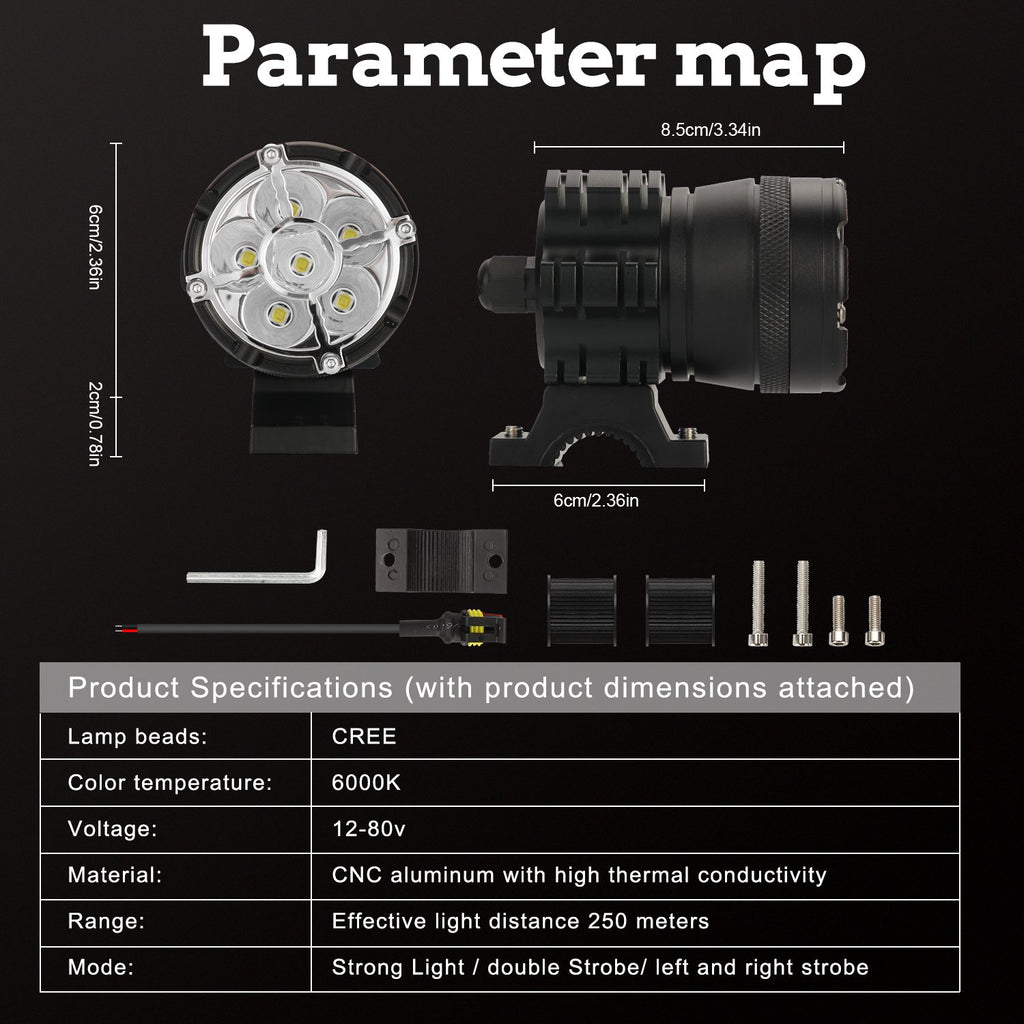 Parameter map

8.5cm/3.34in

6cm/2.36in

2cm/0.78in

6cm/2.36in

Product Specifications (with product dimensions attached)

| Lamp beads: | CREE |
|---|---|
| Color temperature: | 6000K |
| Voltage: | 12-80v |
| Material: | CNC aluminum with high thermal conductivity |
| Range: | Effective light distance 250 meters |
| Mode: | Strong Light / double Strobe/ left and right strobe |