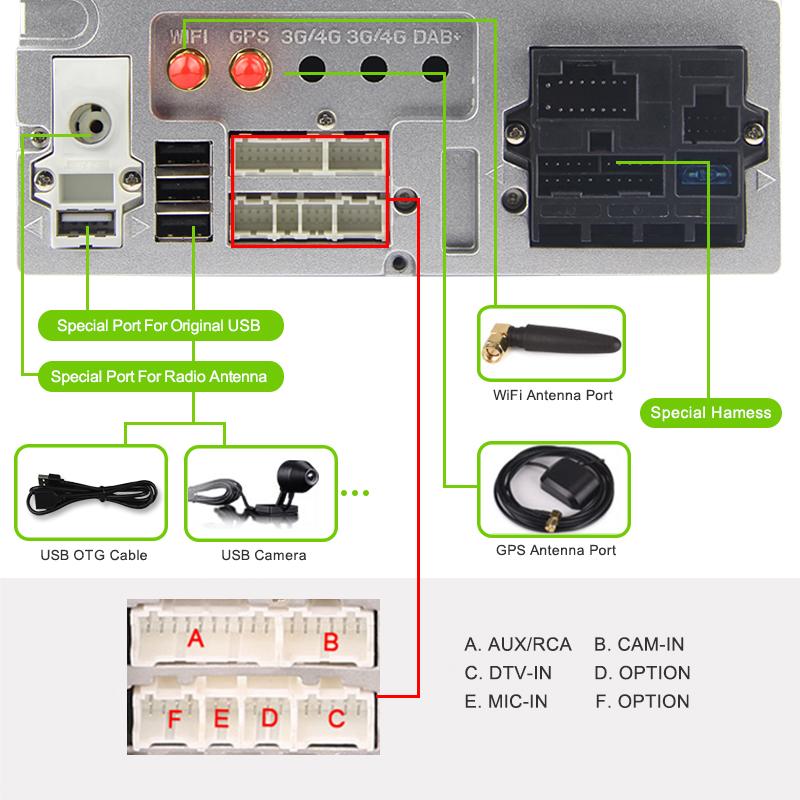 WIFI GPS 3G/4G 3G/4G DAB+

Special Port For Original USB

Special Port For Radio Antenna

WiFi Antenna Port

Special Hamess

USB OTG Cable

USB Camera

GPS Antenna Port

A B

F E D C

A. AUX/RCA B. CAM-IN
C. DTV-IN D. OPTION
E. MIC-IN F. OPTION